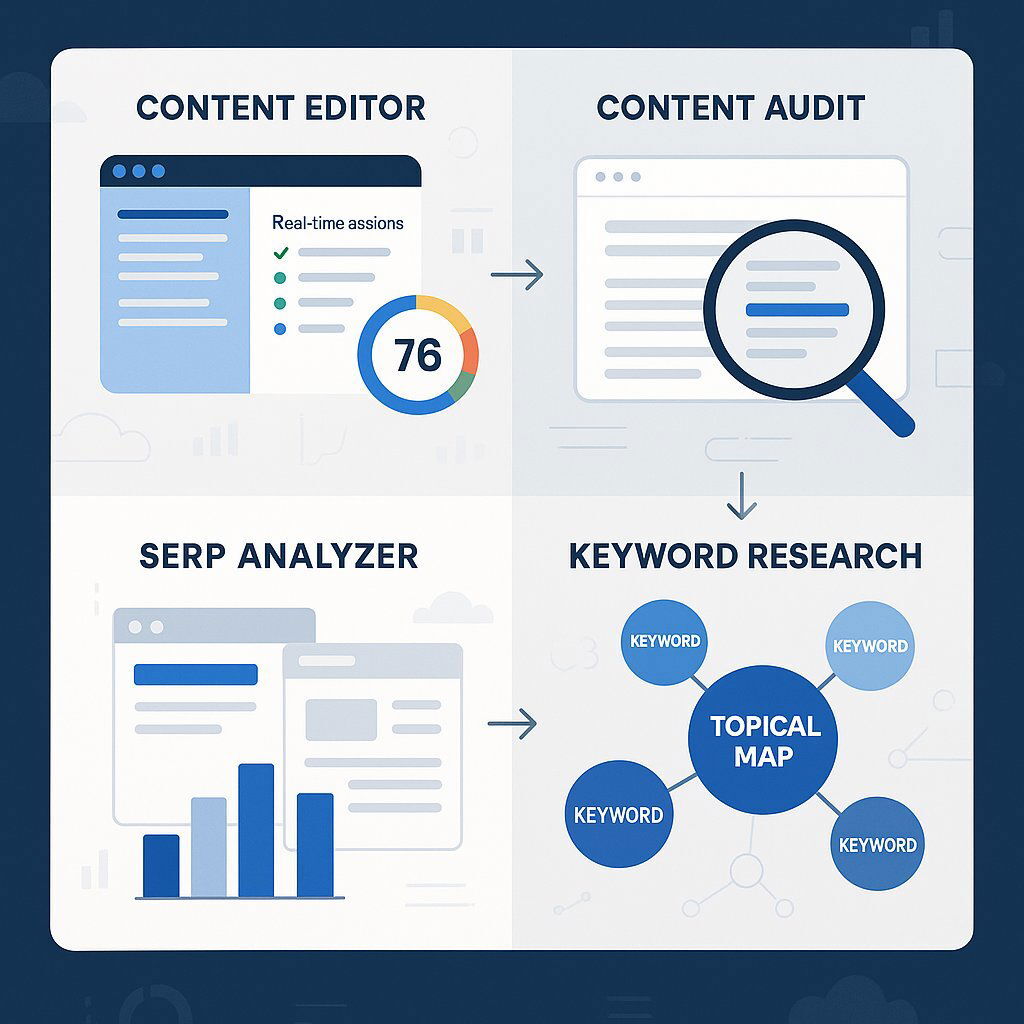 CONTENT EDITOR

Real-time assions

76

CONTENT AUDIT

SERP ANALYZER

KEYWORD RESEARCH

KEYWORD

KEYWORD

TOPICAL MAP

KEYWORD

KEYWORD